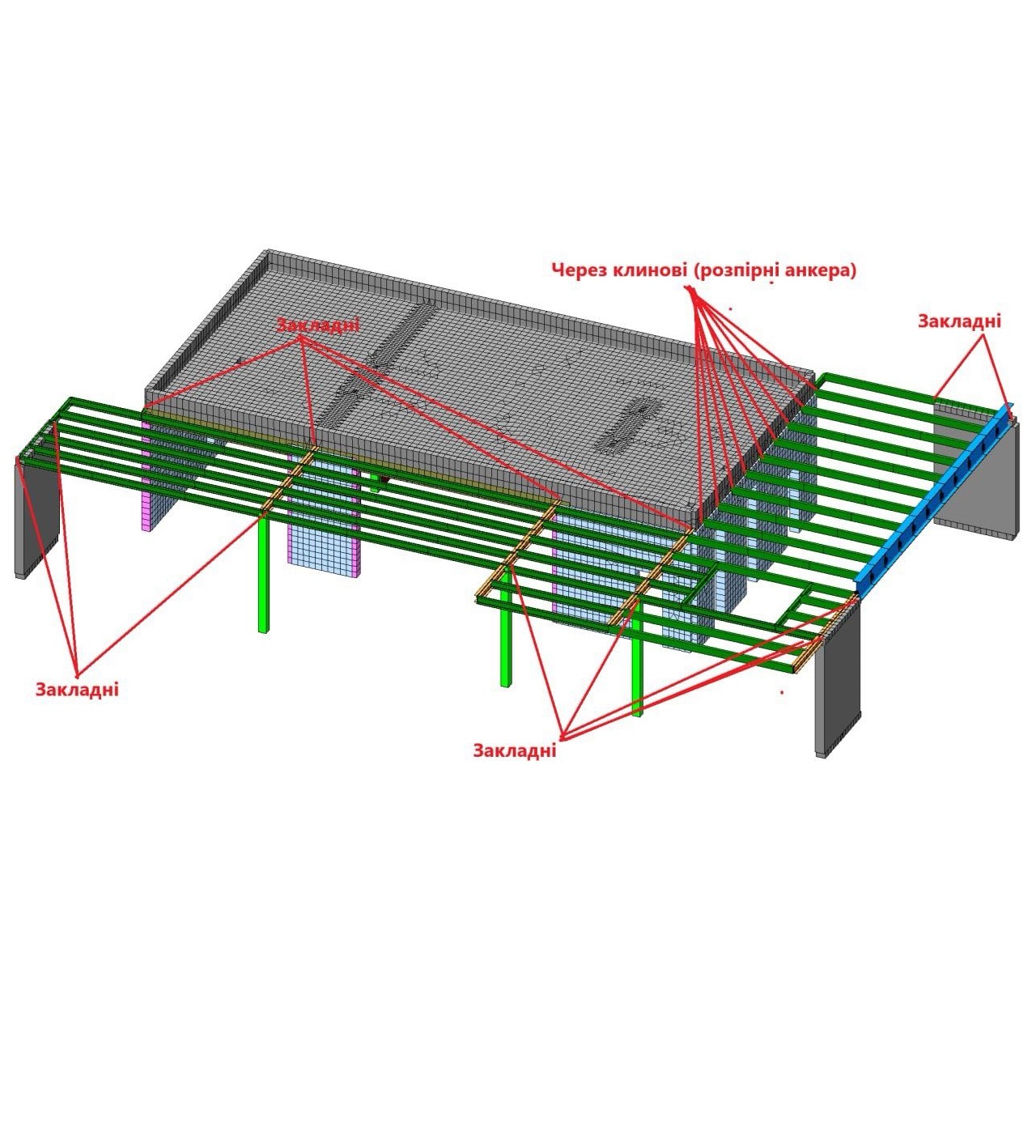 Через клинові (розпірні анкера)

Закладні

Закладні

Закладні

Закладні